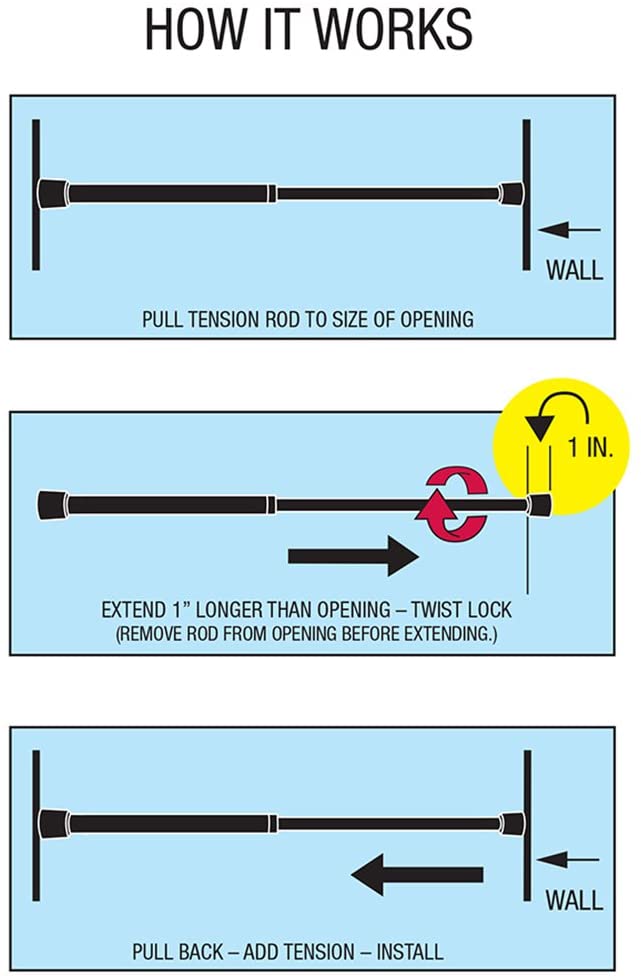 HOW IT WORKS

WALL

PULL TENSION ROD TO SIZE OF OPENING

1 IN.

EXTEND 1" LONGER THAN OPENING – TWIST LOCK
(REMOVE ROD FROM OPENING BEFORE EXTENDING.)

WALL

PULL BACK – ADD TENSION – INSTALL