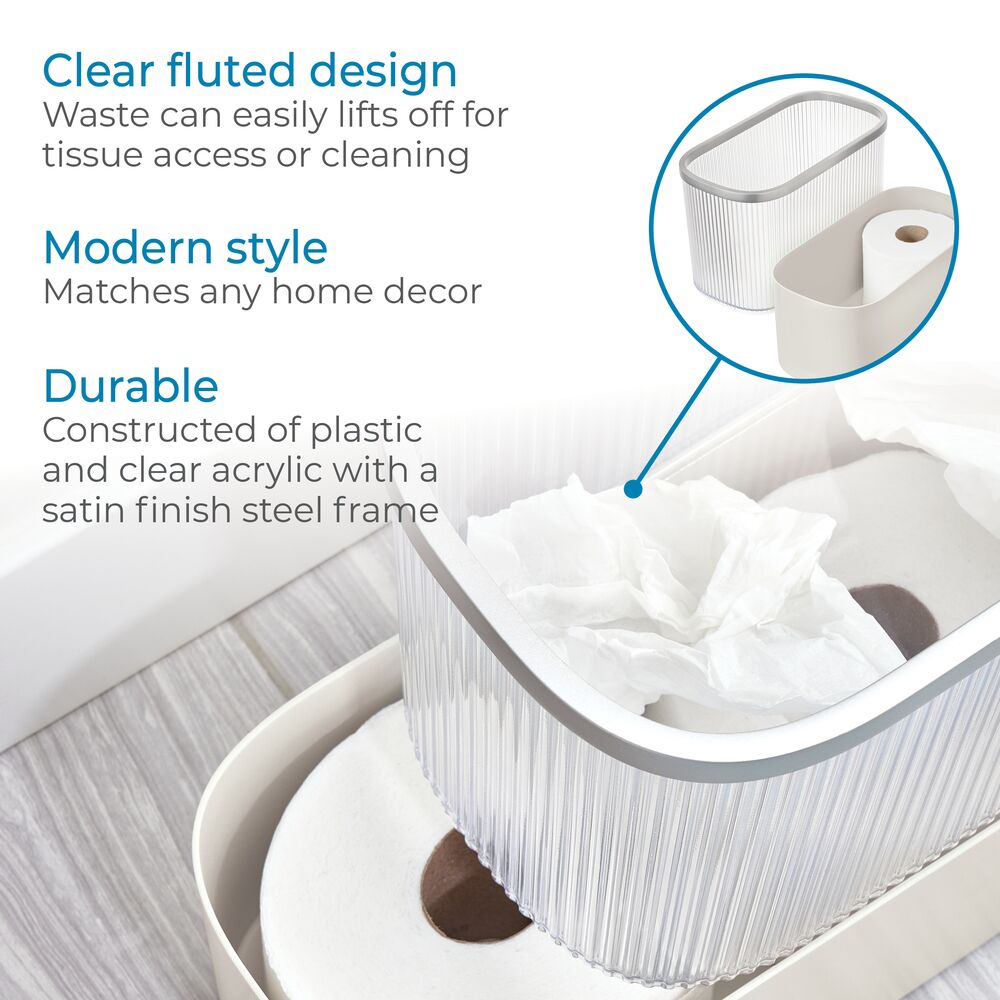 Clear fluted design
Waste can easily lifts off for tissue access or cleaning

Modern style
Matches any home decor

Durable
Constructed of plastic and clear acrylic with a satin finish steel frame