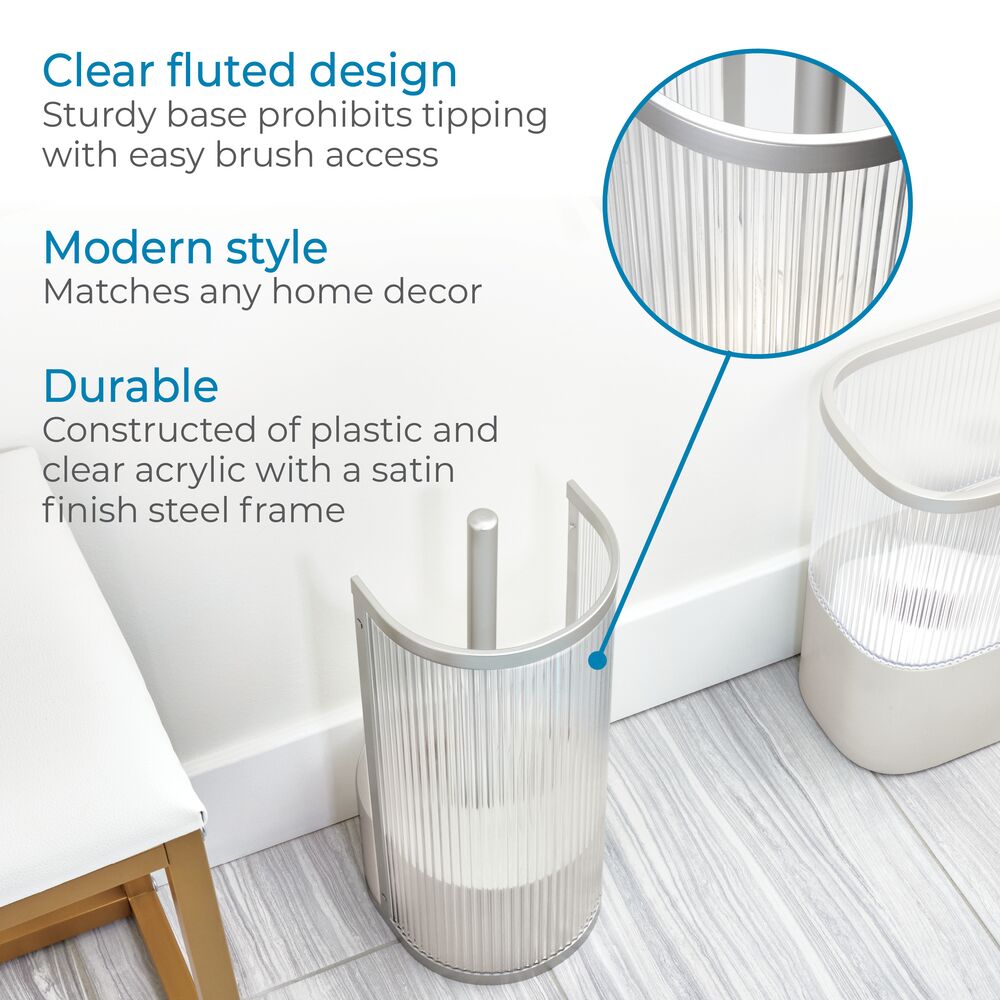 Clear fluted design
Sturdy base prohibits tipping with easy brush access

Modern style
Matches any home decor

Durable
Constructed of plastic and clear acrylic with a satin finish steel frame